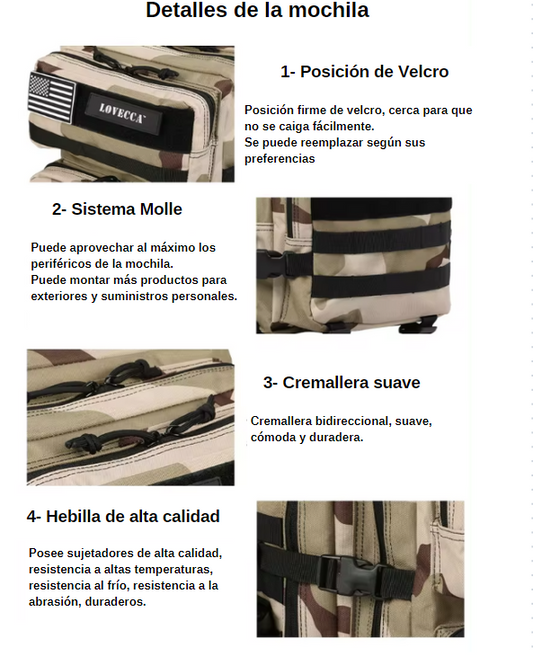 Detalles de la mochila

LOVECCA

1- Posición de Velcro

Posición firme de velcro, cerca para que no se caiga fácilmente.
Se puede reemplazar según sus preferencias

2- Sistema Molle

Puede aprovechar al máximo los periféricos de la mochila.
Puede montar más productos para exteriores y suministros personales.

3- Cremallera suave

Cremallera bidireccional, suave, cómoda y duradera.

4- Hebilla de alta calidad

Posee sujetadores de alta calidad, resistencia a altas temperaturas, resistencia al frío, resistencia a la abrasión, duraderos.